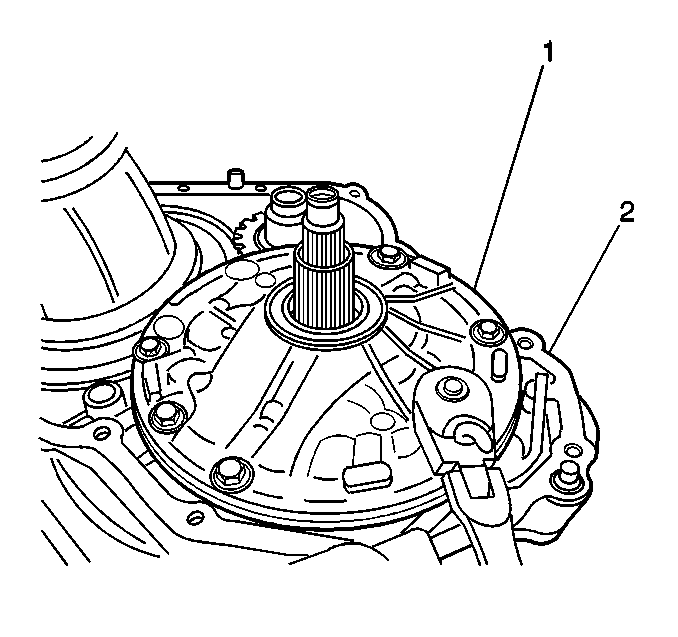 1
2