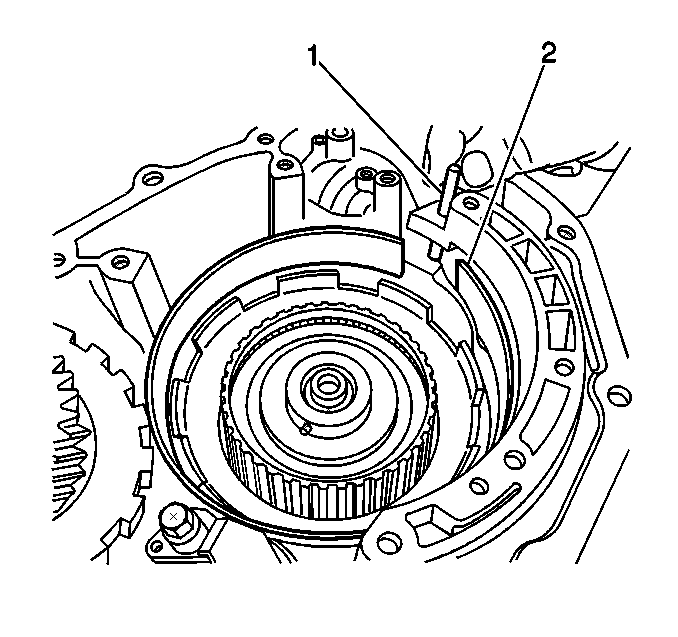 1
2