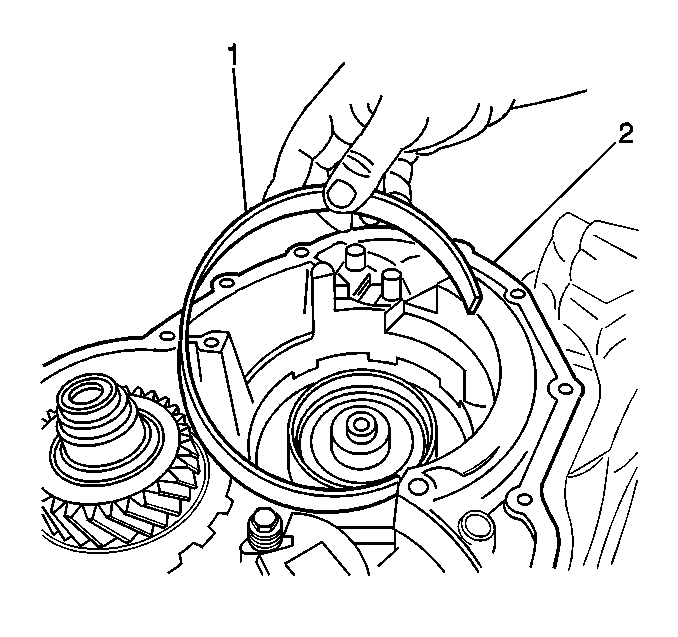 1
2