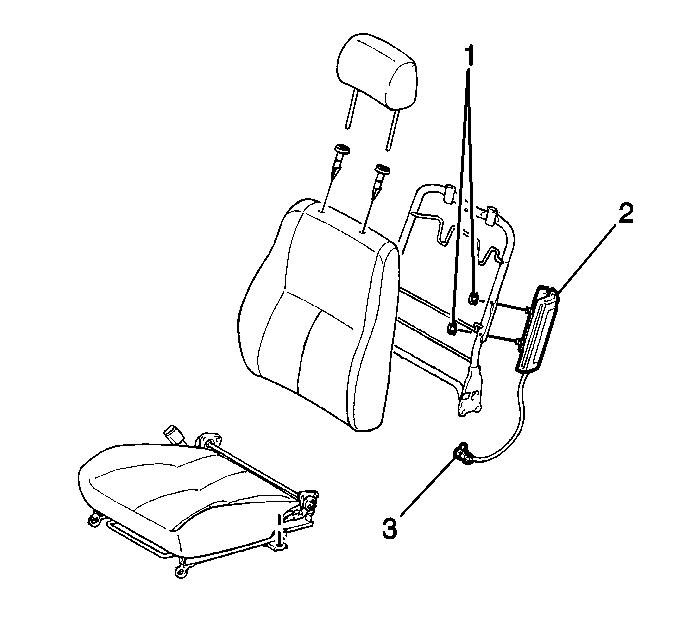 1
2
3