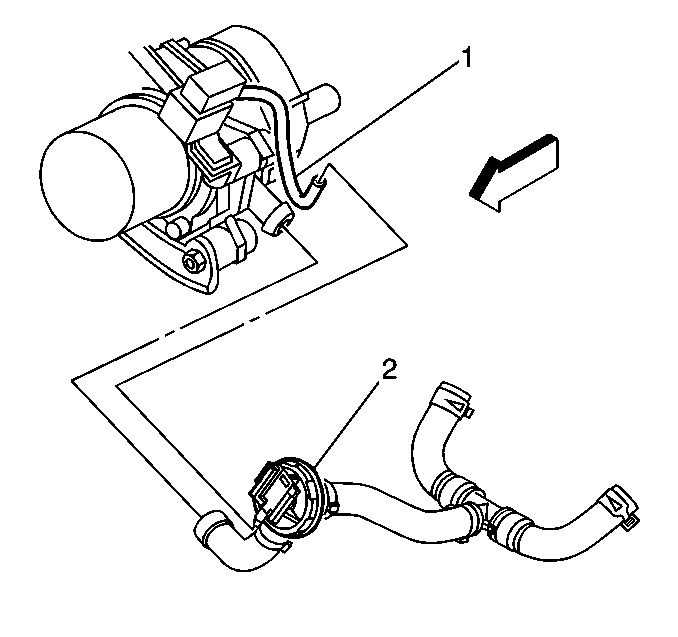 1
2