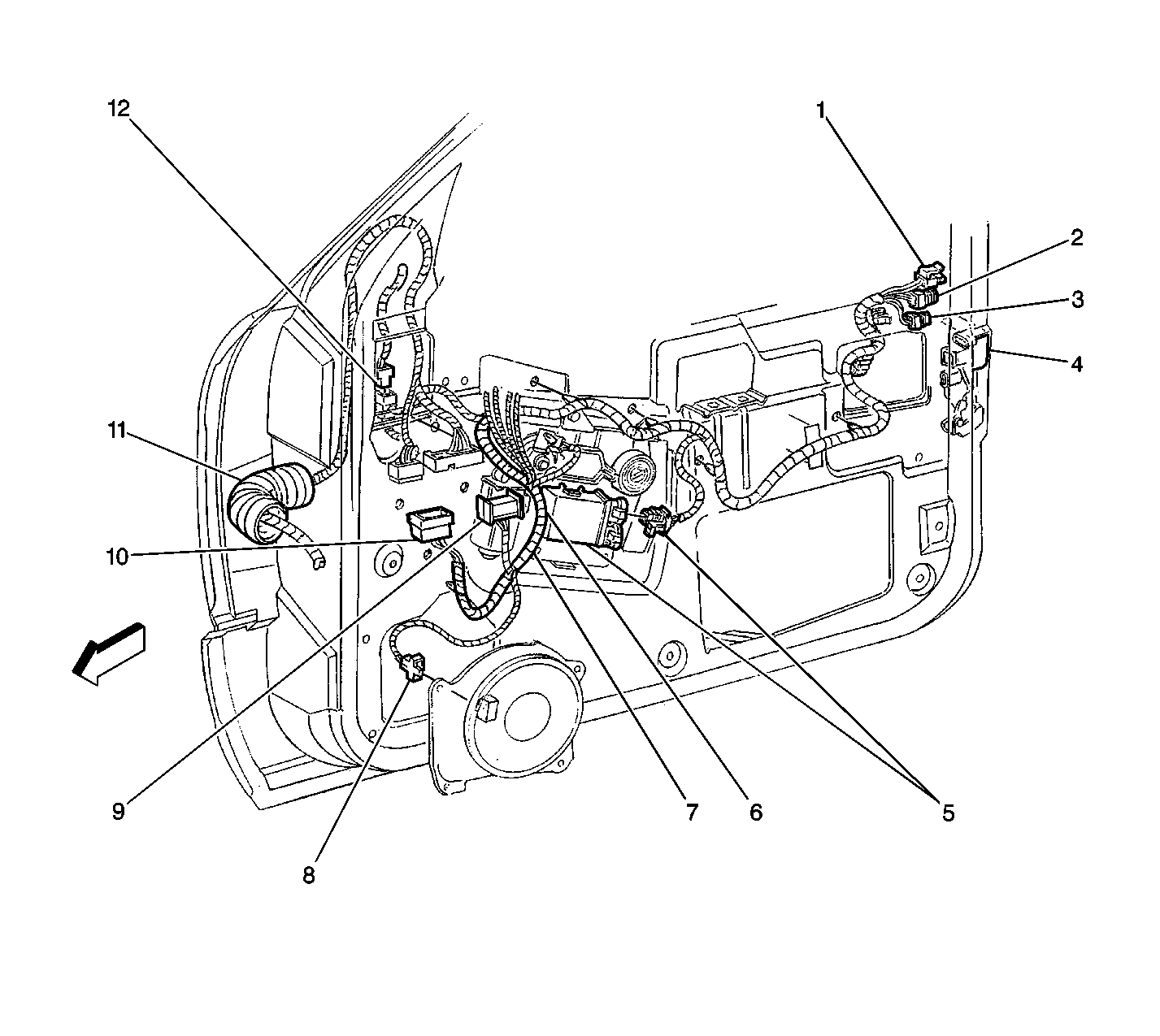 12
1
2
3
4
11
10
9
8
7
6
5