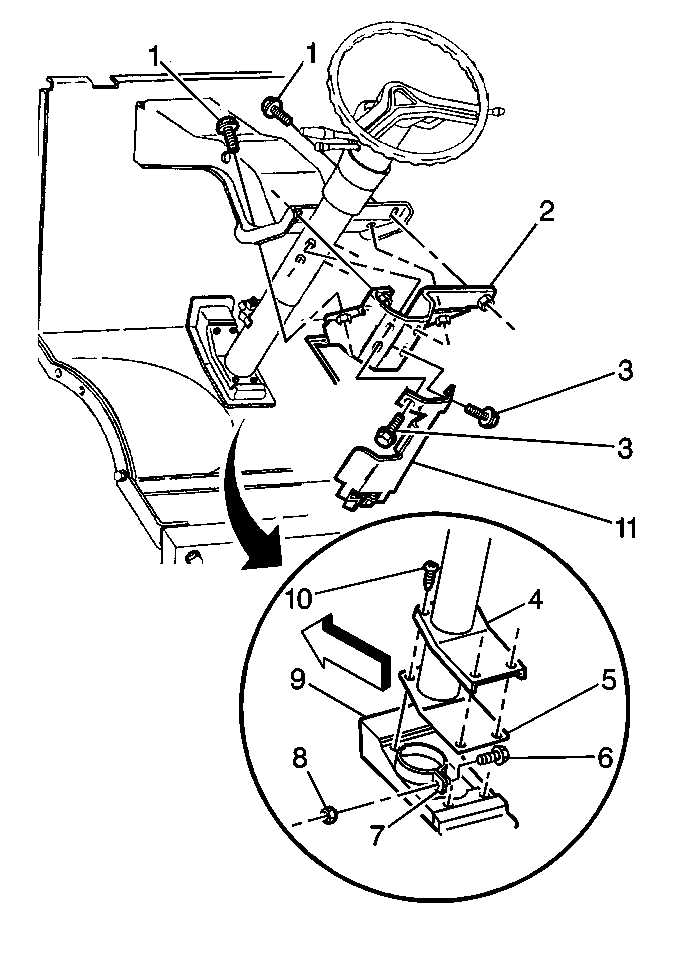 1
1
2
3
3
11
10
4
9
5
6
8
7