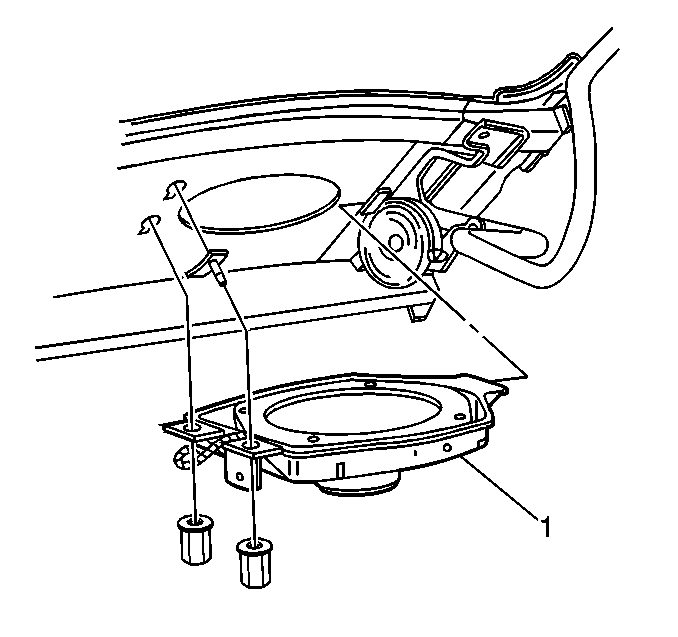 1