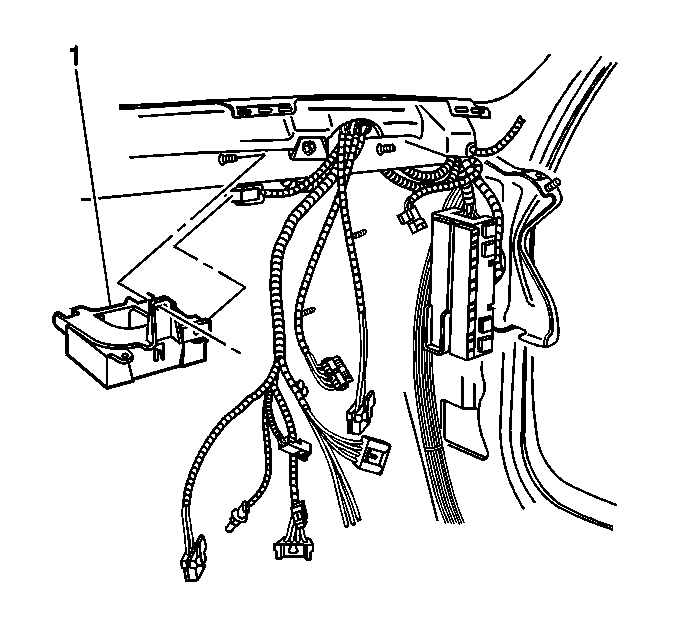 1