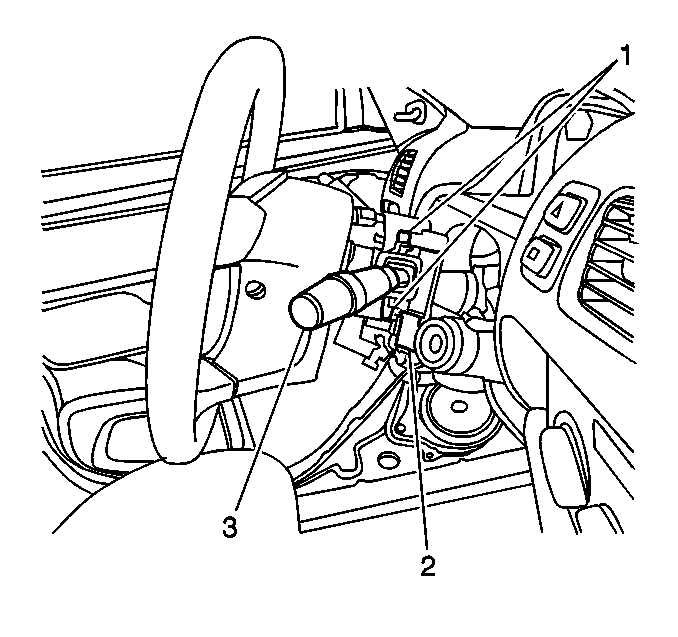 1
3
2