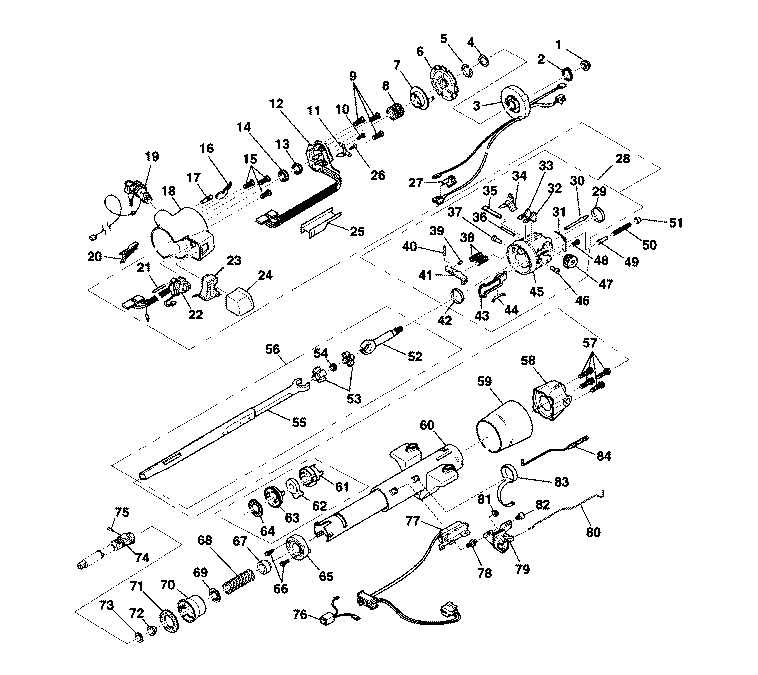 1
2
3
4
5
6
7
8
9
10
11
12
13
14
15
16
17
18
19
20
21
22
23
24
25
26
27
28
29
30
31
32
33
34
35
36
37
38
39
40
41
42
43
44
45
46
47
48
49
50
51
52
53
54
55
56
57
58
59
60
61
62
63
64
65
66
67
68
69
70
71
72
73
74
75
76
77
78
79
80
81
82
83
84