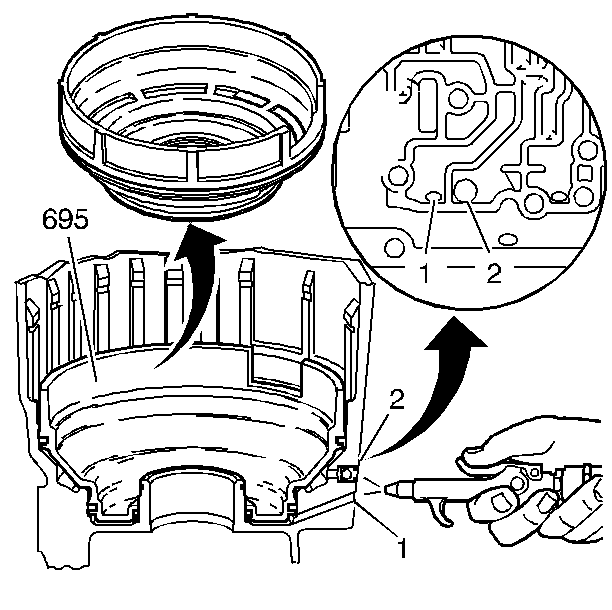 695
1
2
2
1