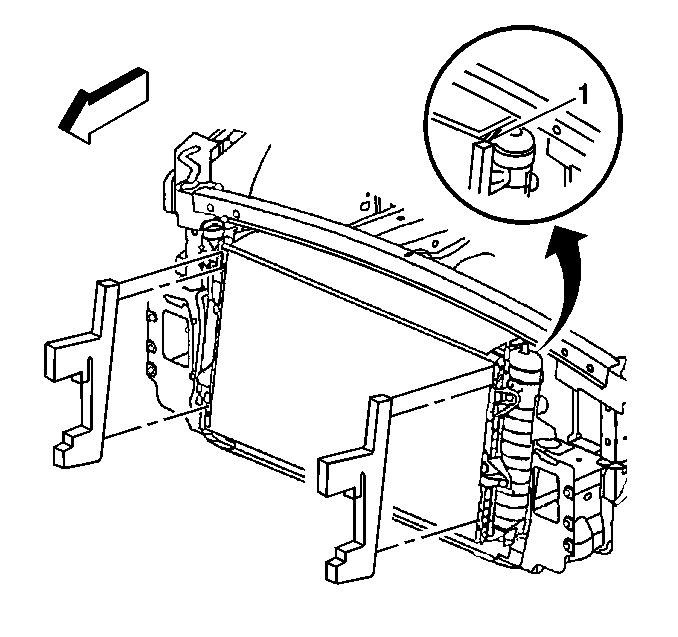 1