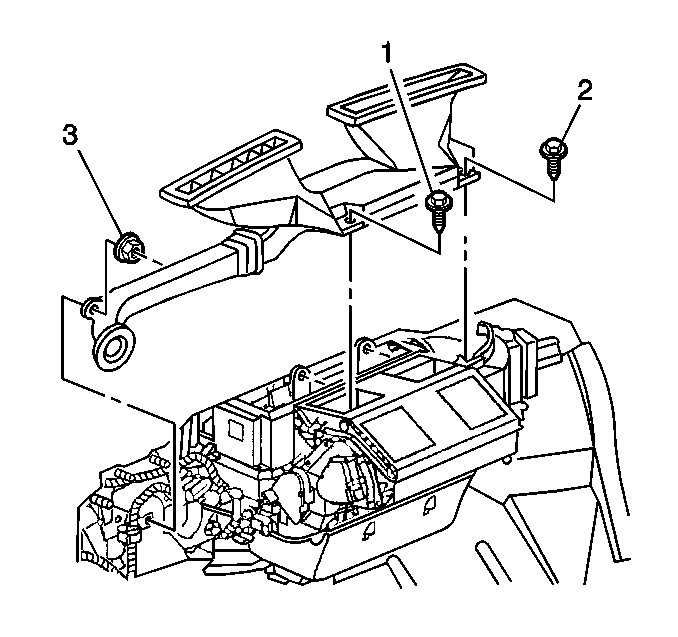 1
2
3