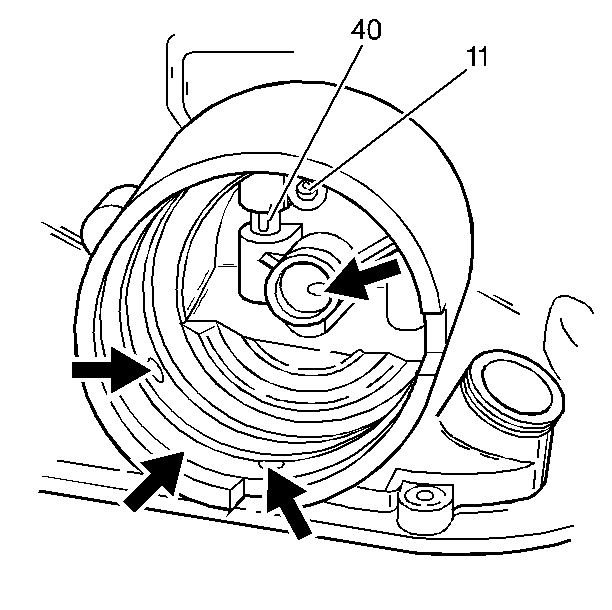 40
11