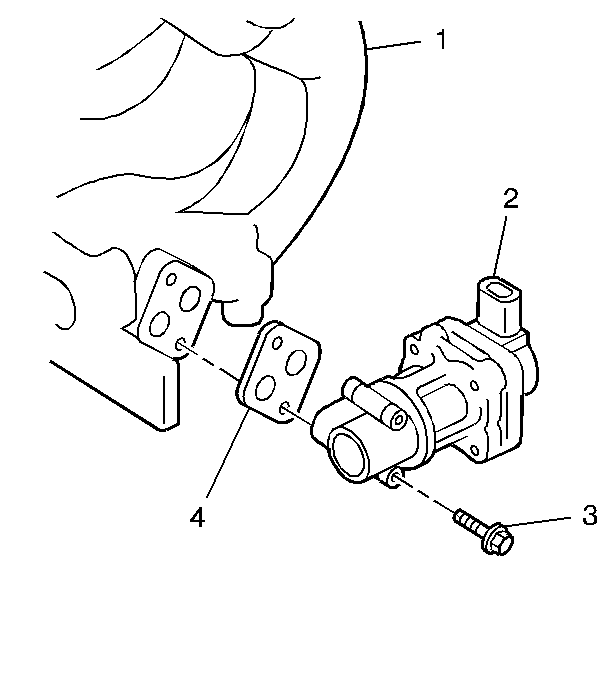 1
2
4
3