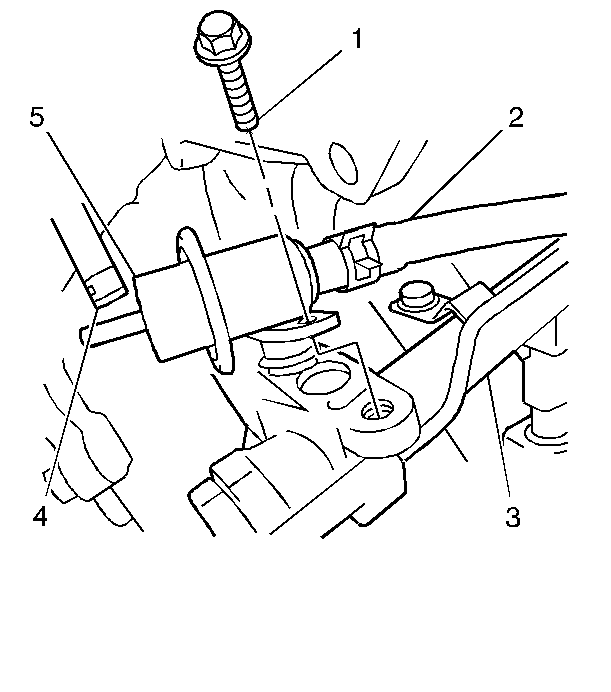 1
5
2
4
3