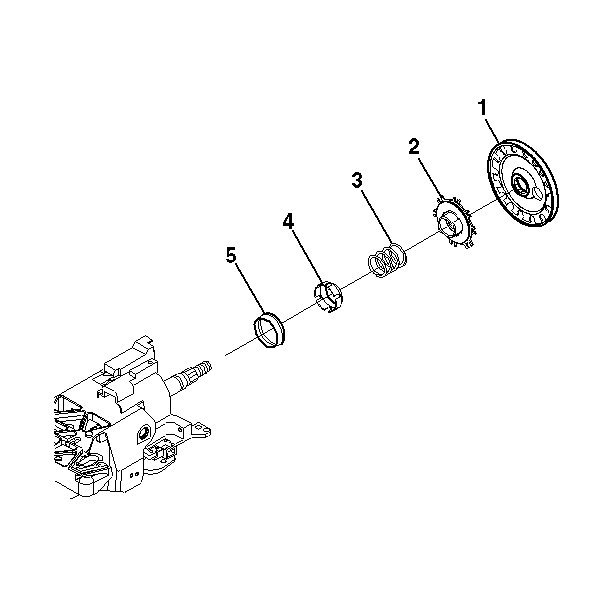 1
2
3
4
5