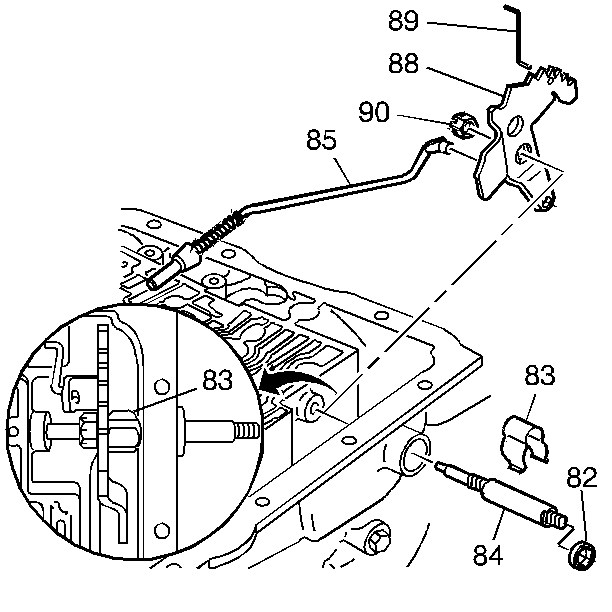 89
88
90
85
83
83
82
84