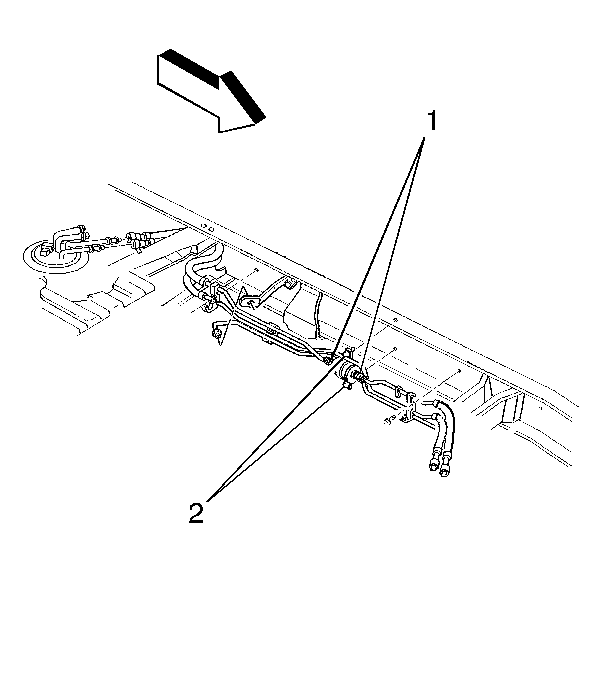 1

2