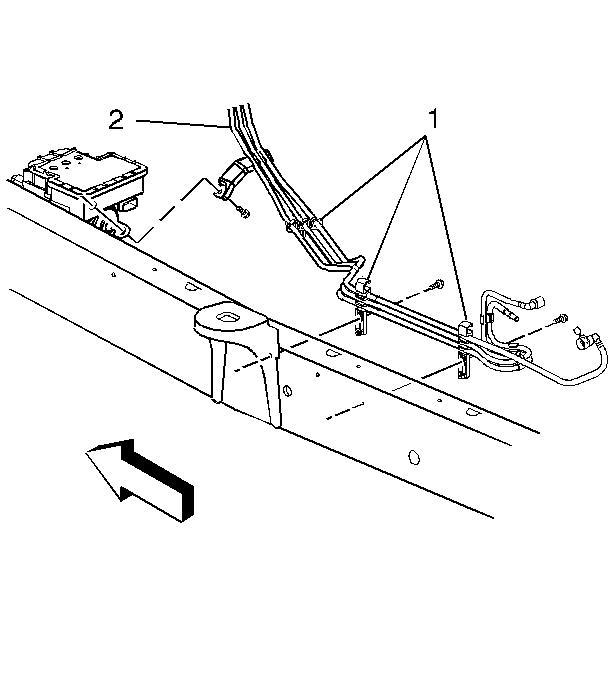 2
1