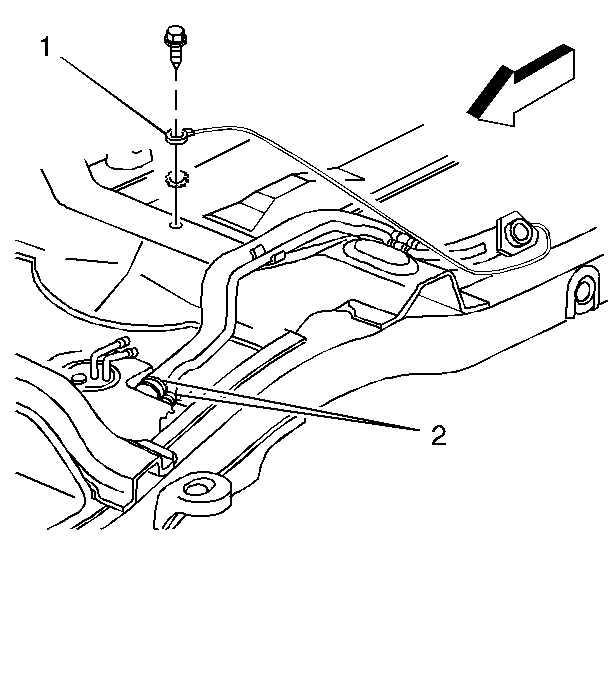 1

2