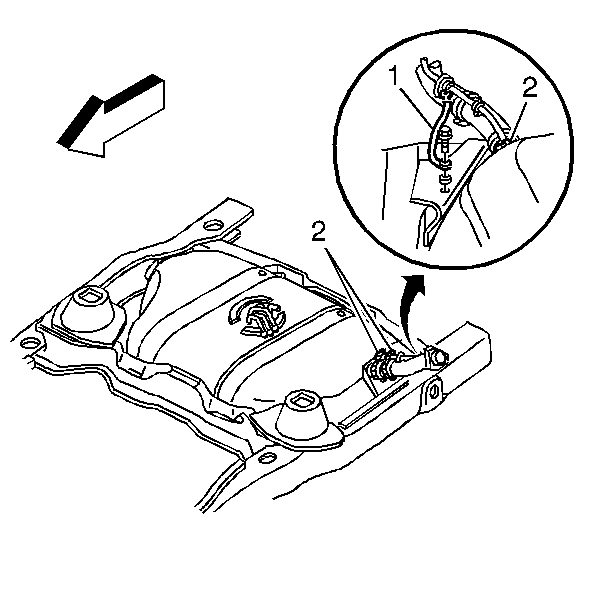 1
2
2