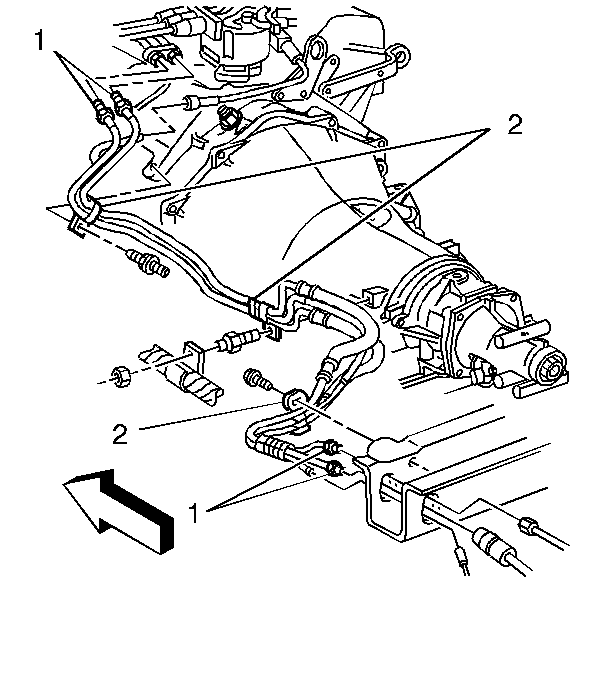 1
2
2
1