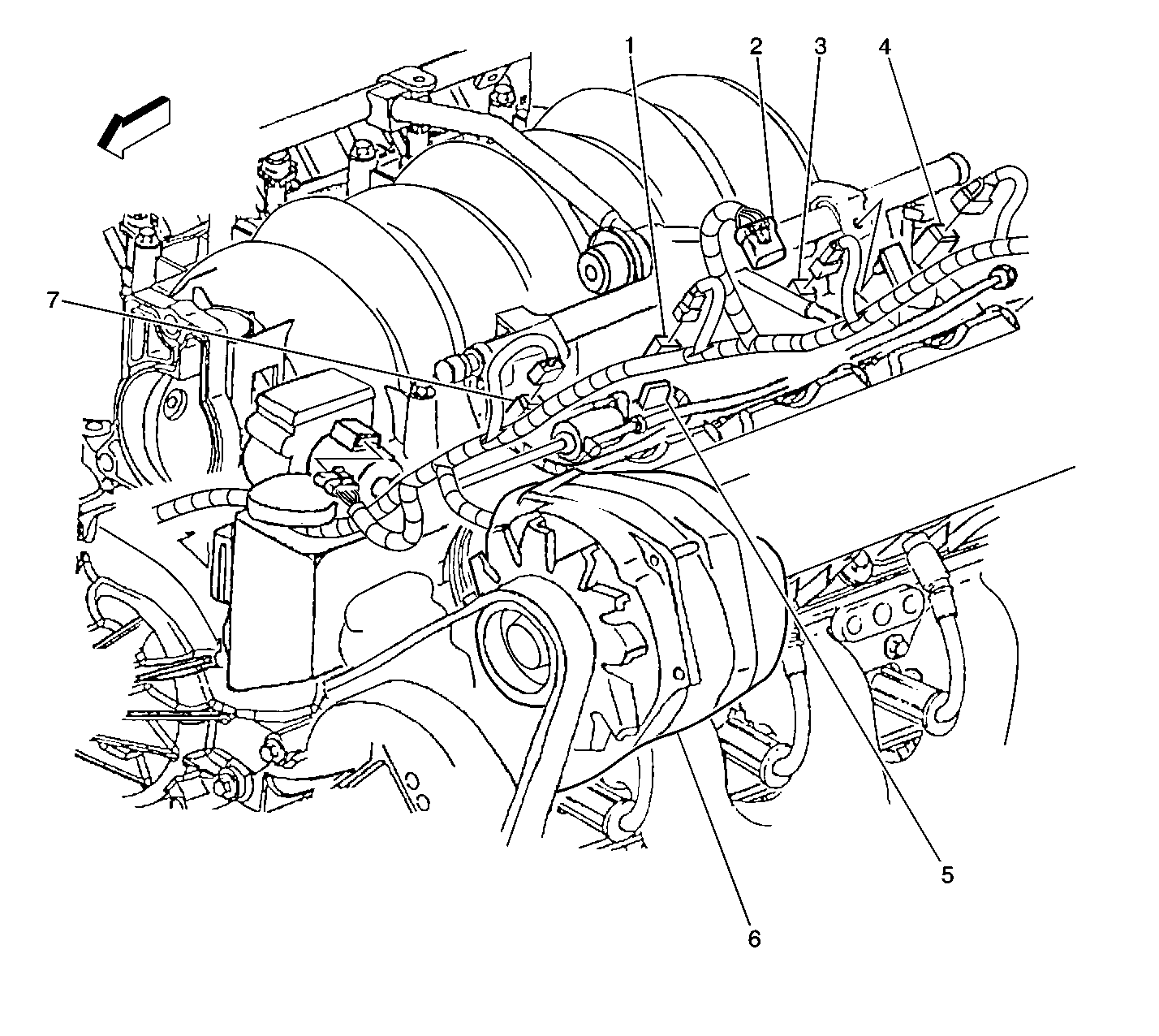 1
2
3
4
7
5
6