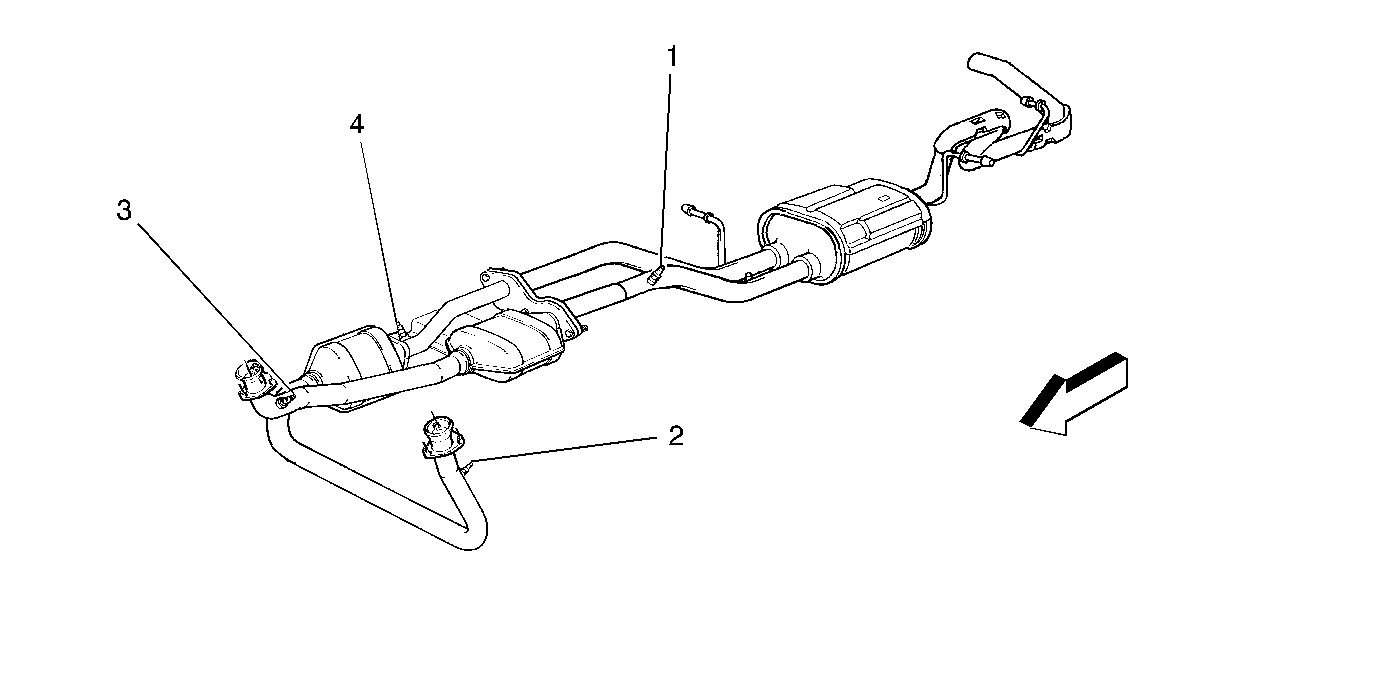 1
4
3
2