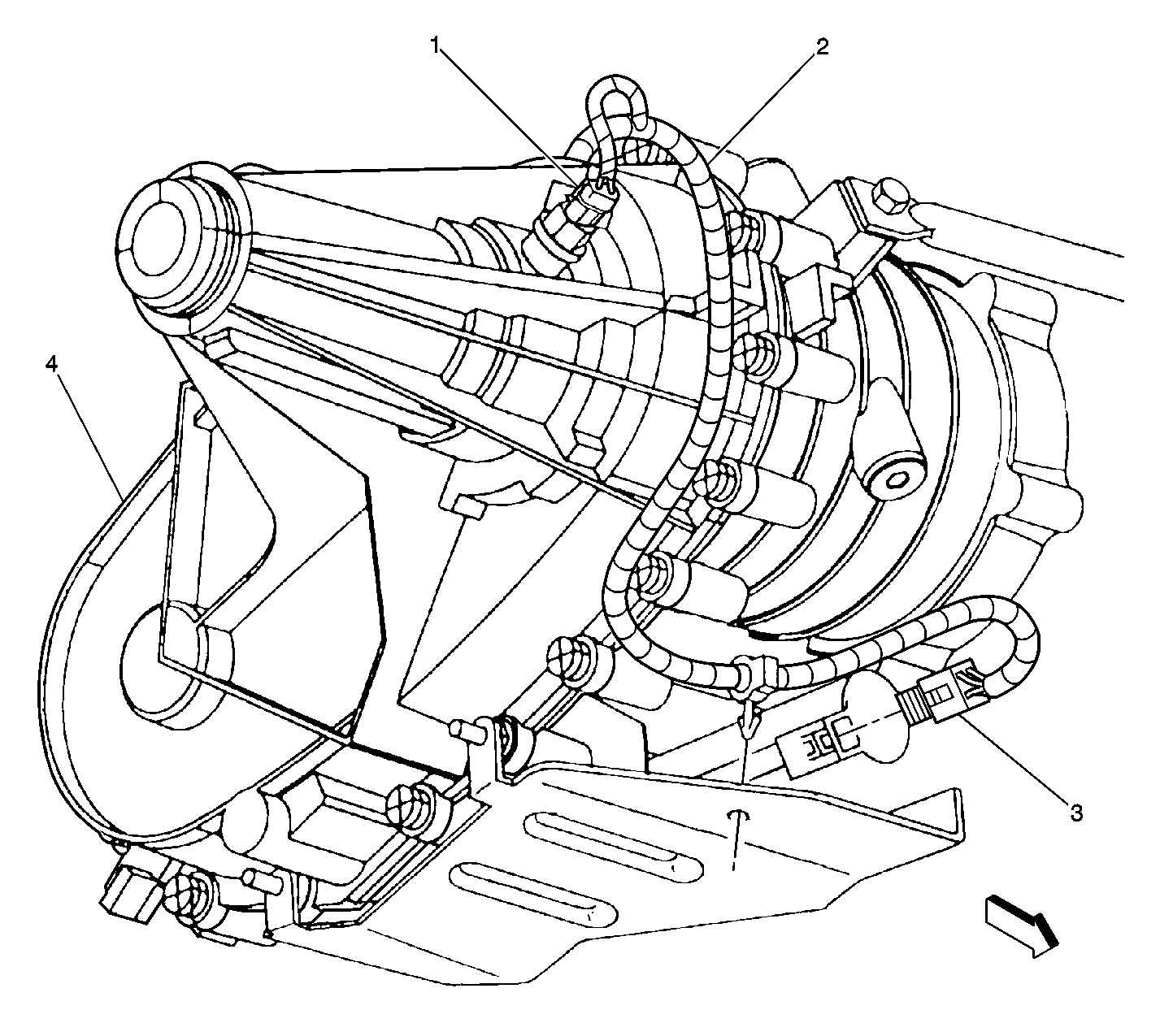 1
2
4
3