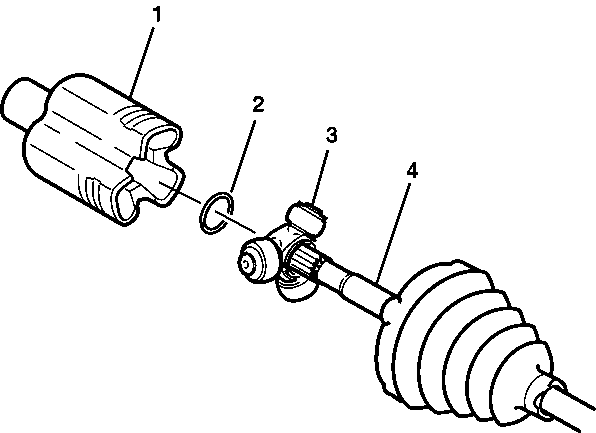 1
2
3
4