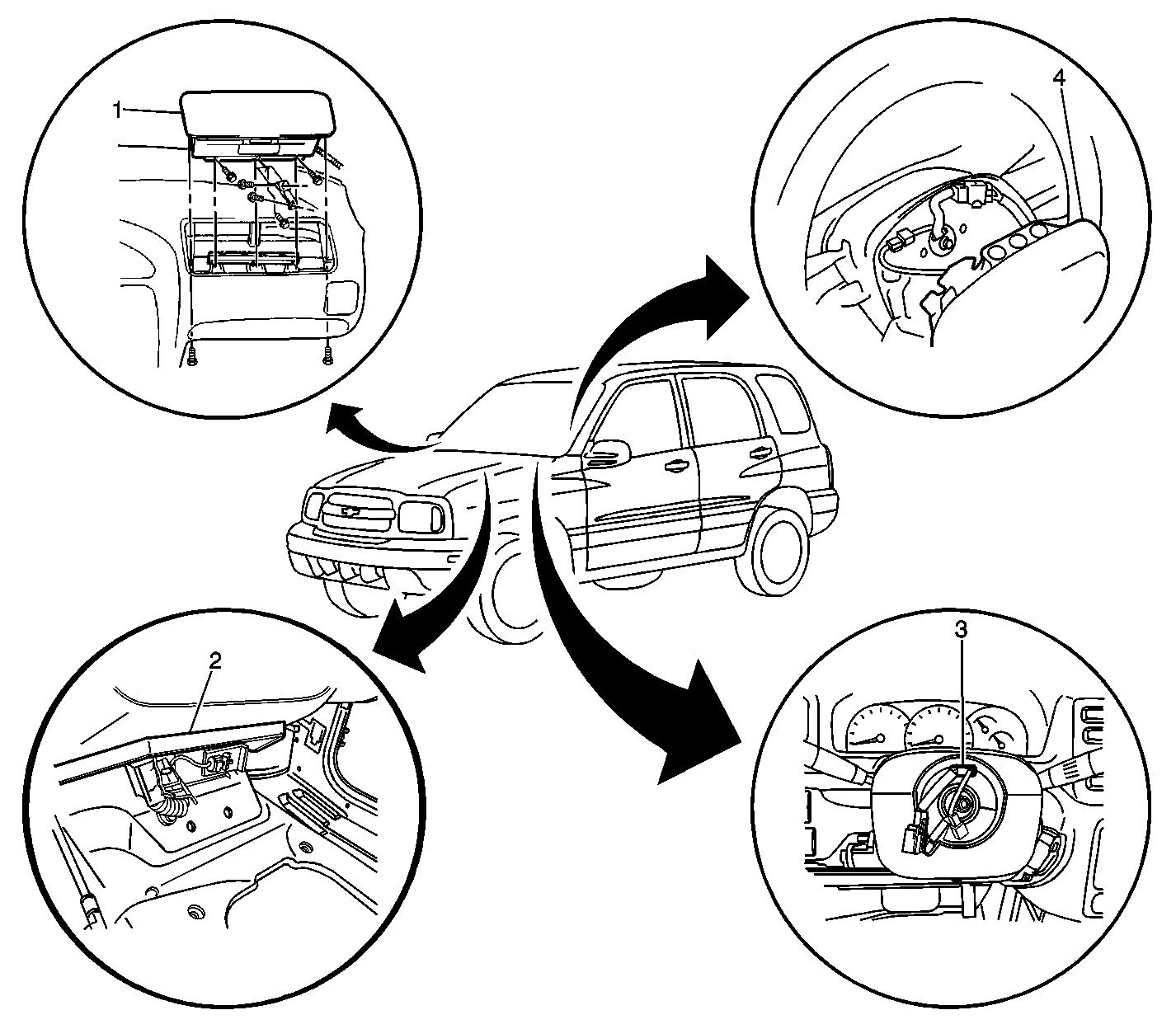 1
4
2
3