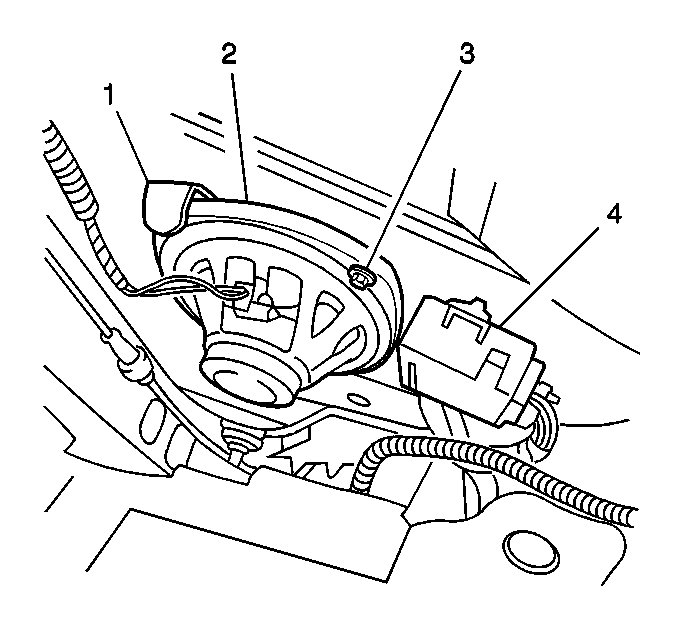 1
2
3
4