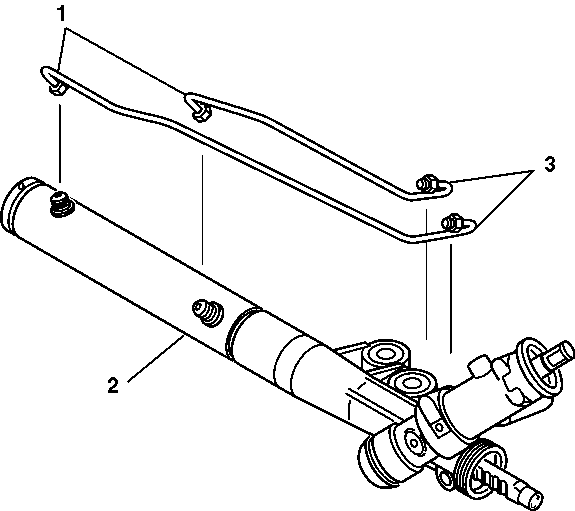 1
3
2