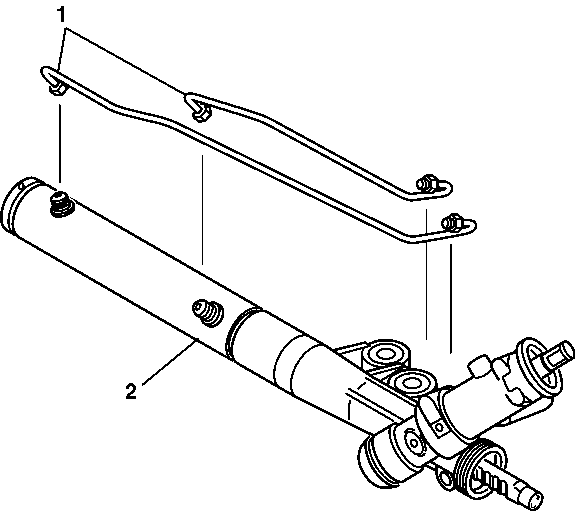 1

2