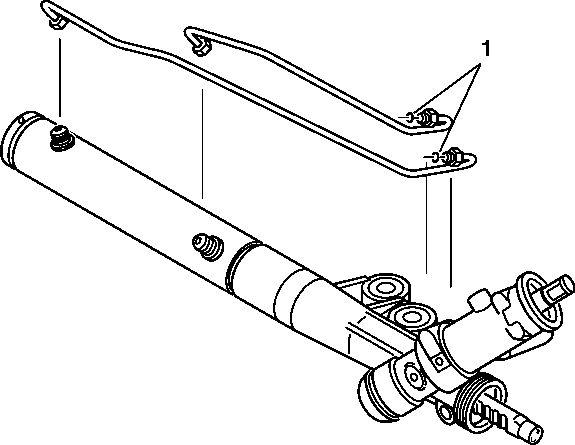 1