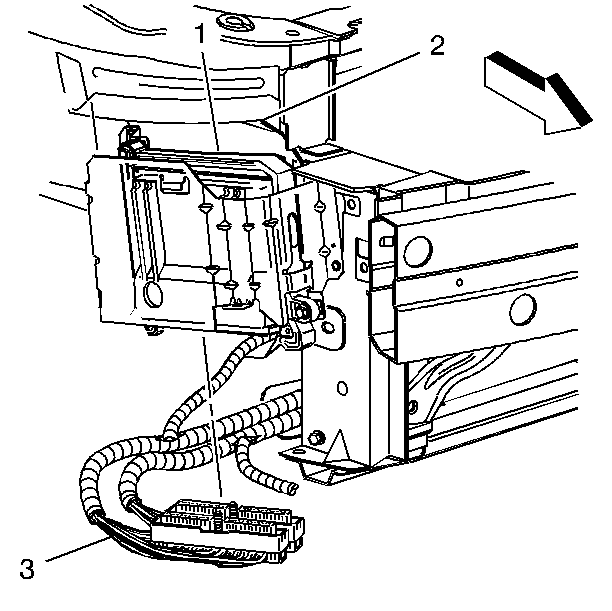 1
2
3