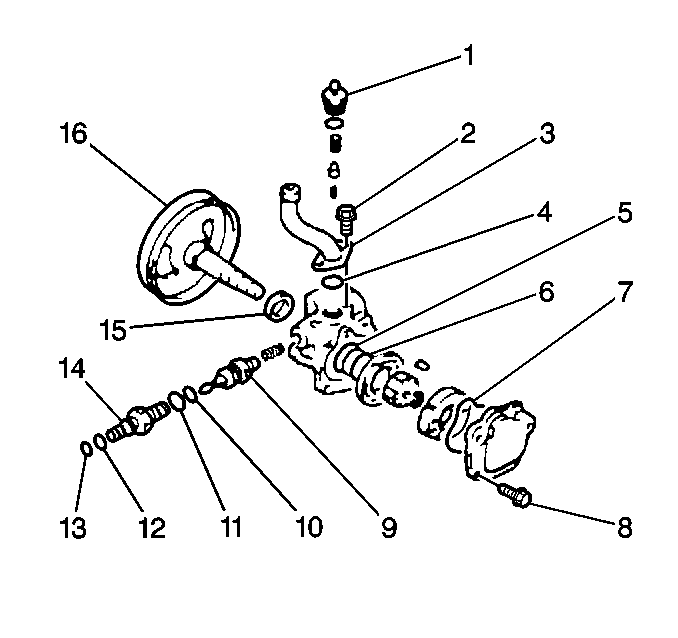 1
16
2
3
4
5
6
7
15
14
13
12
11
10
9
8