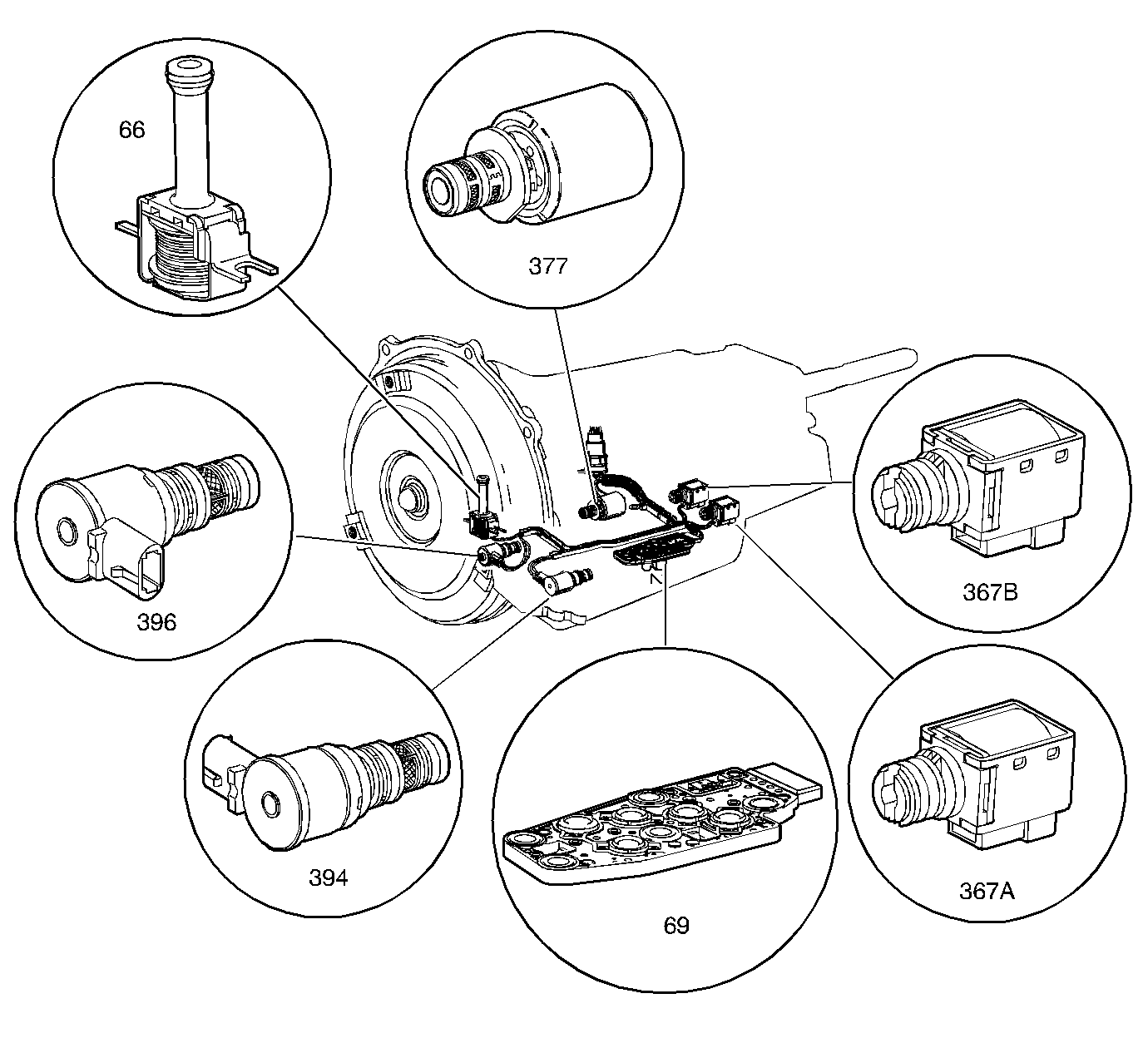 66

377

396

367B

394

69

367A