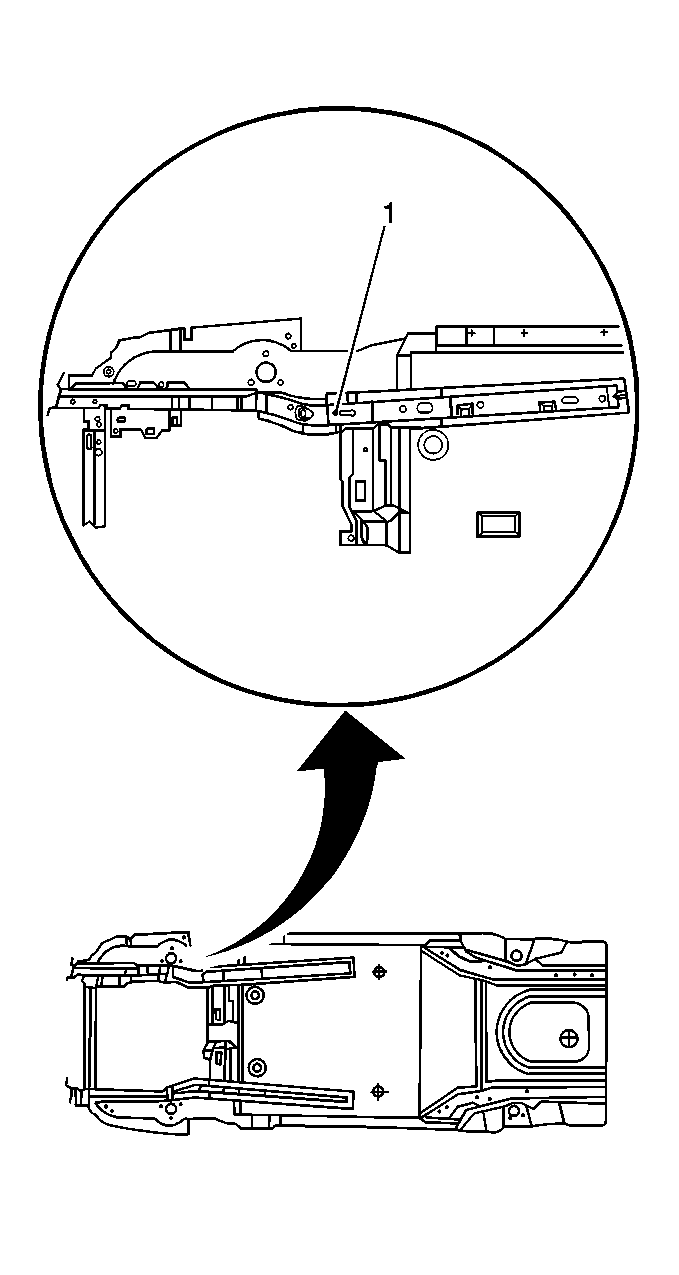 1