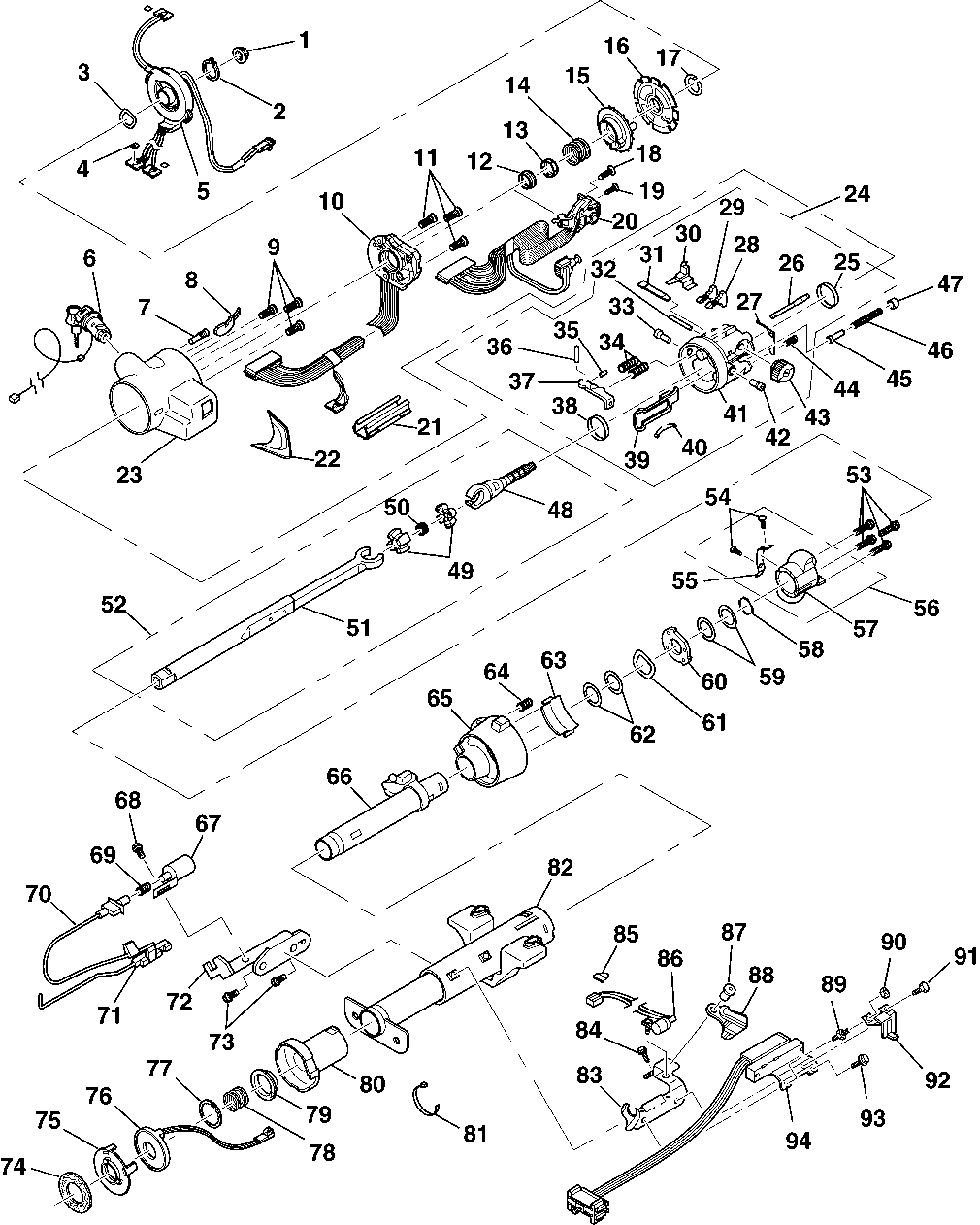 1
2
3
4
5
6
7
8
9
10
11
12
13
14
15
16
17
18
19
20
21
22
23
24
25
26
27
28
29
30
31
32
33
34
35
36
37
38
39
40
41
42
43
44
45
46
47
48
49
50
51
52
53
54
55
56
57
58
59
60
61
62
63
64
65
66
67
68
69
70
71
72
73
74
75
76
77
78
79
80
81
82
83
84
85
86
87
88
89
90
91
92
93
94