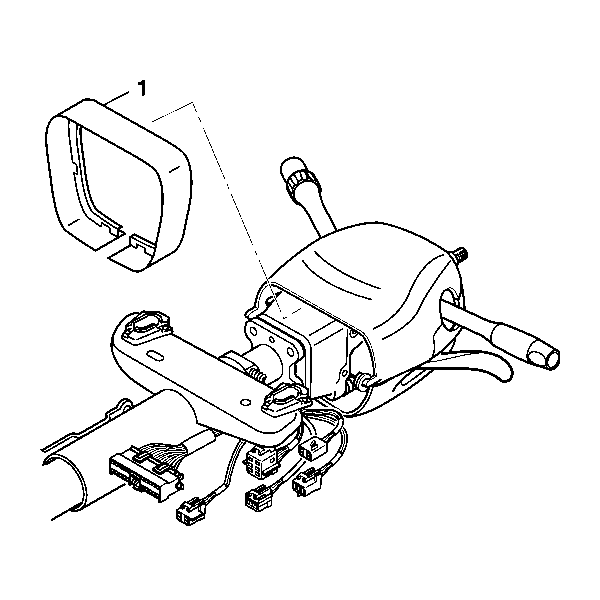 1