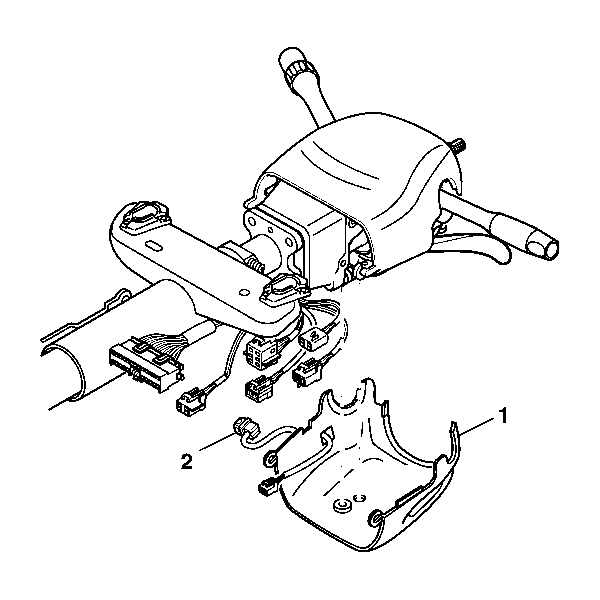 1
2