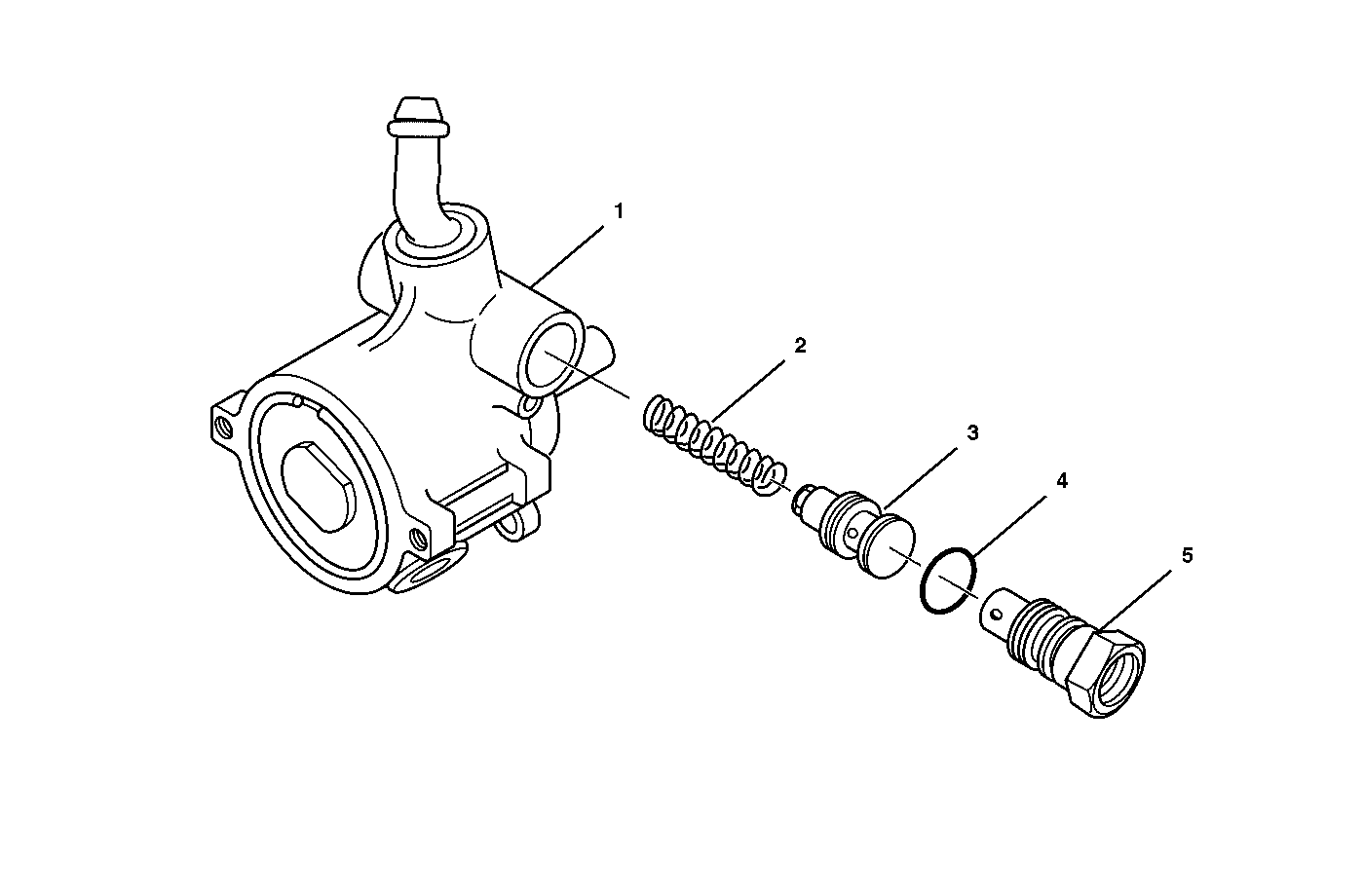 1
2
3
4
5