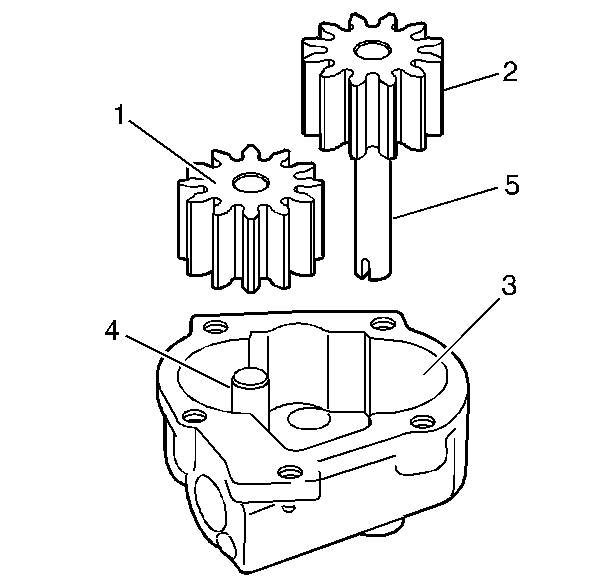 2
1
5
3
4