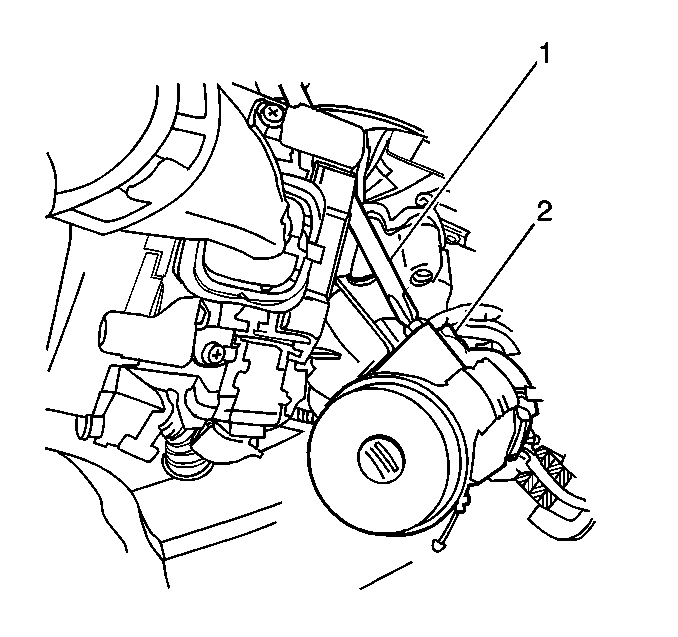 1
2