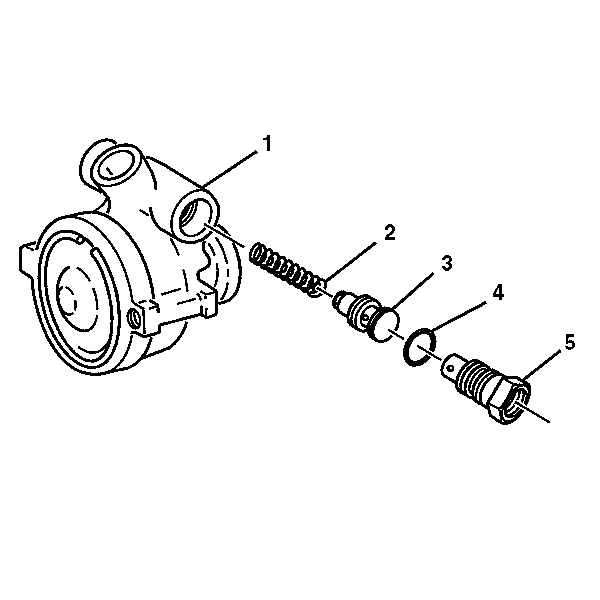 1
2
3
4
5