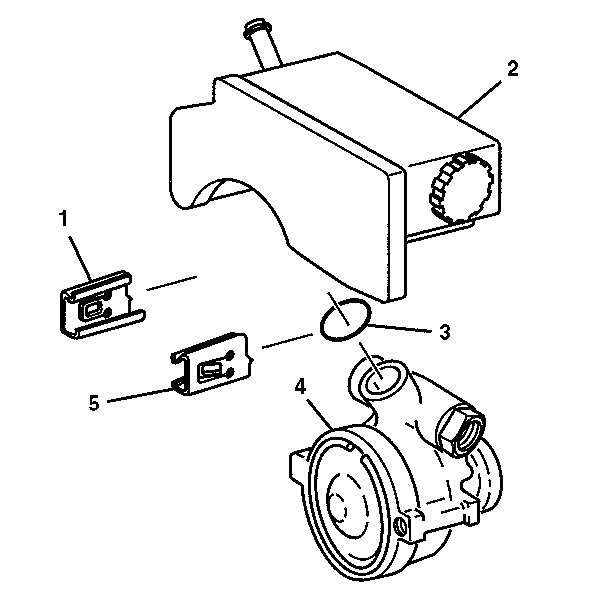 2
1
3
5
4