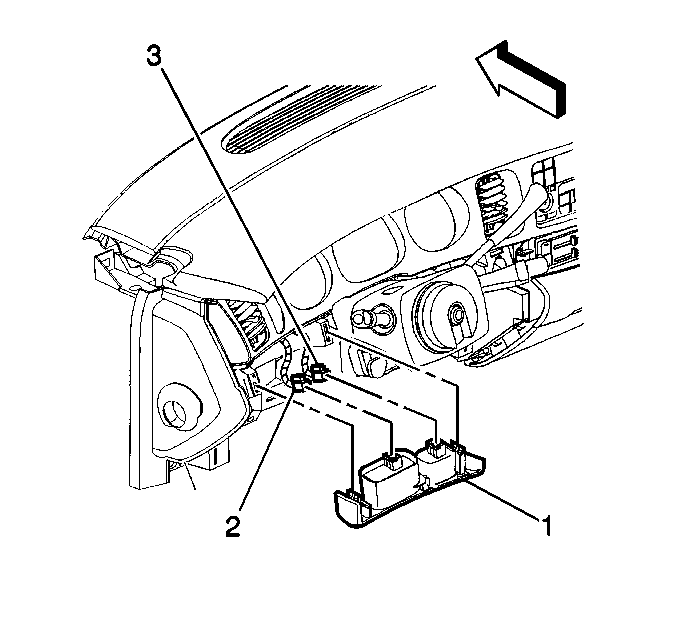 3
2
1