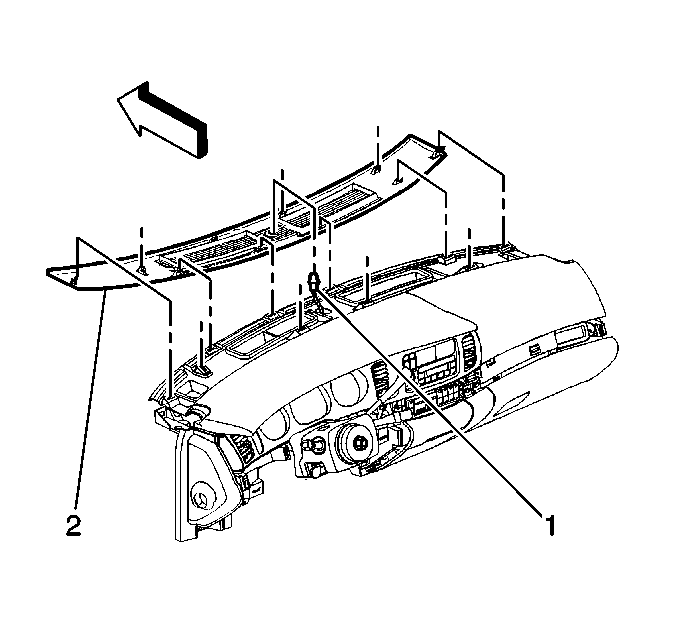 2

1