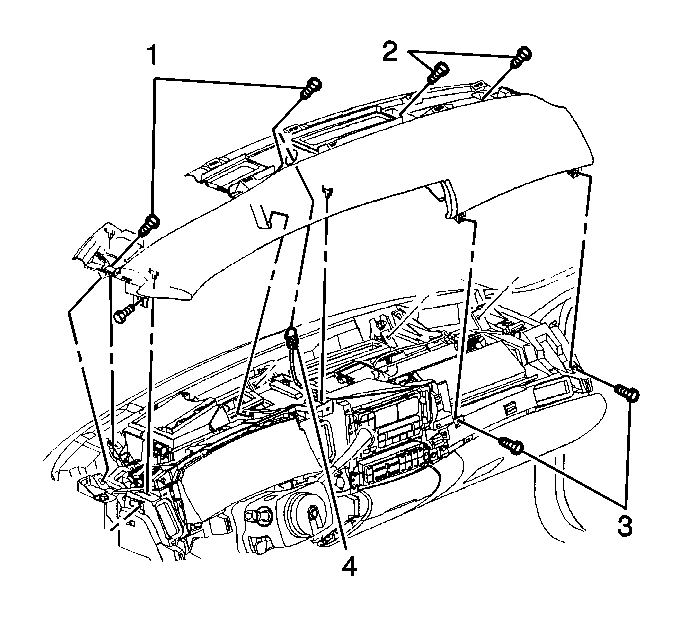 1
2
3
4