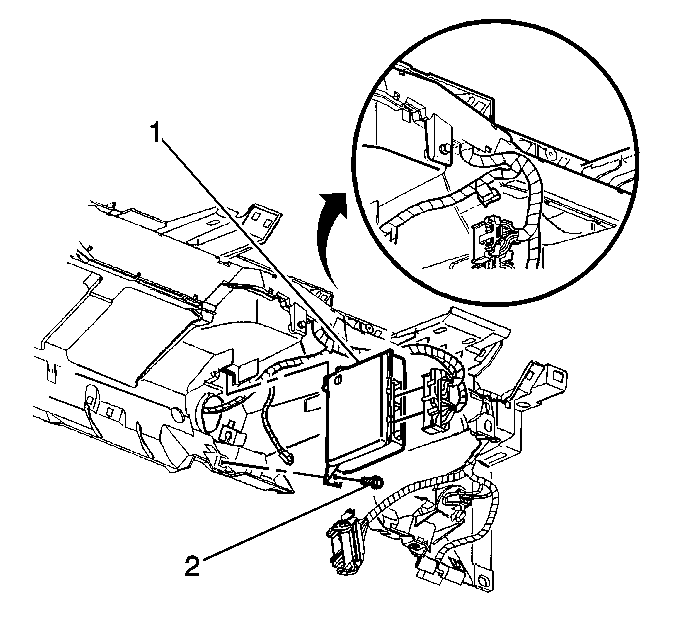 1

2