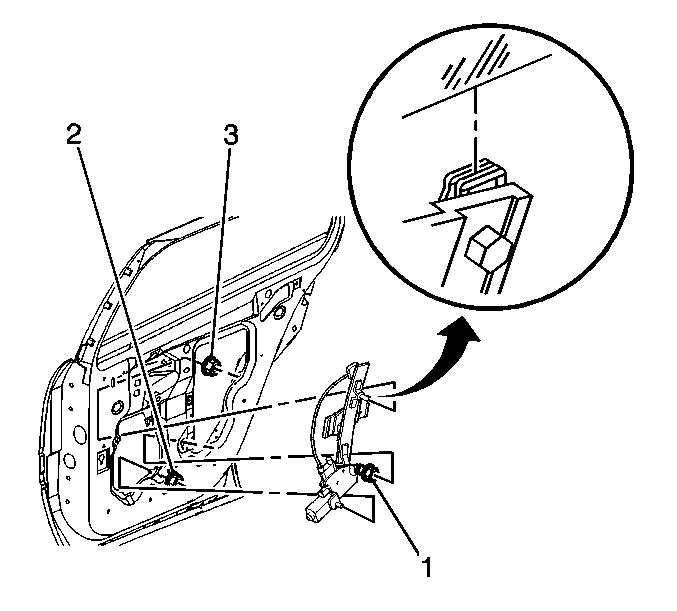 2
3
1